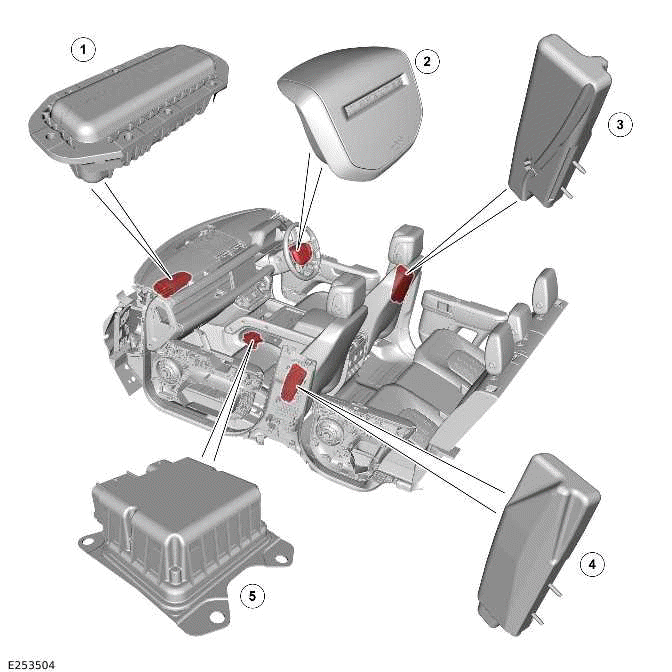 1

2

3

4

5

E253504